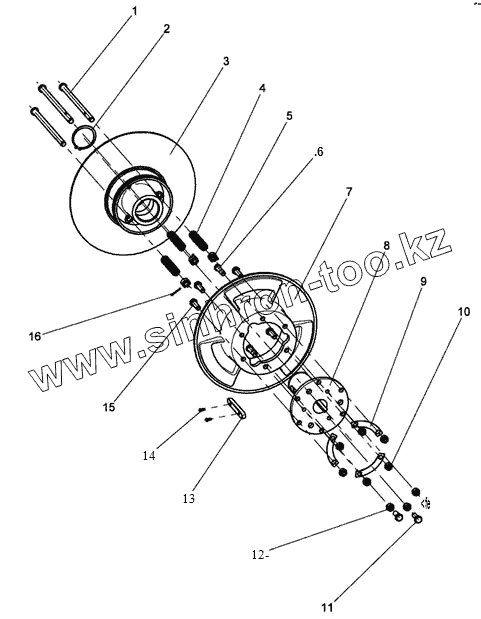 1
2
3
4
5
.6
7
8
9
10
16
15
14
13
12-
11
www.simron-too.kz